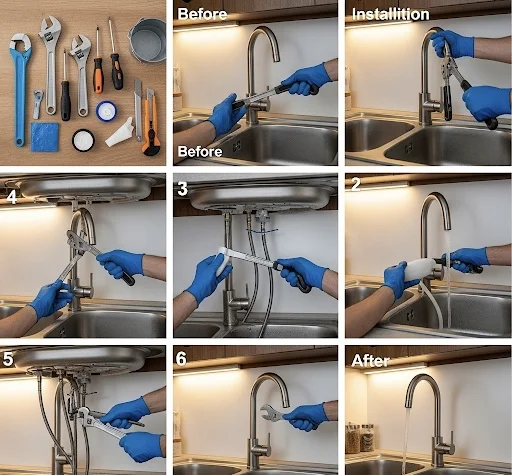 Before

Before

Installition

4

3

2

5

6

After